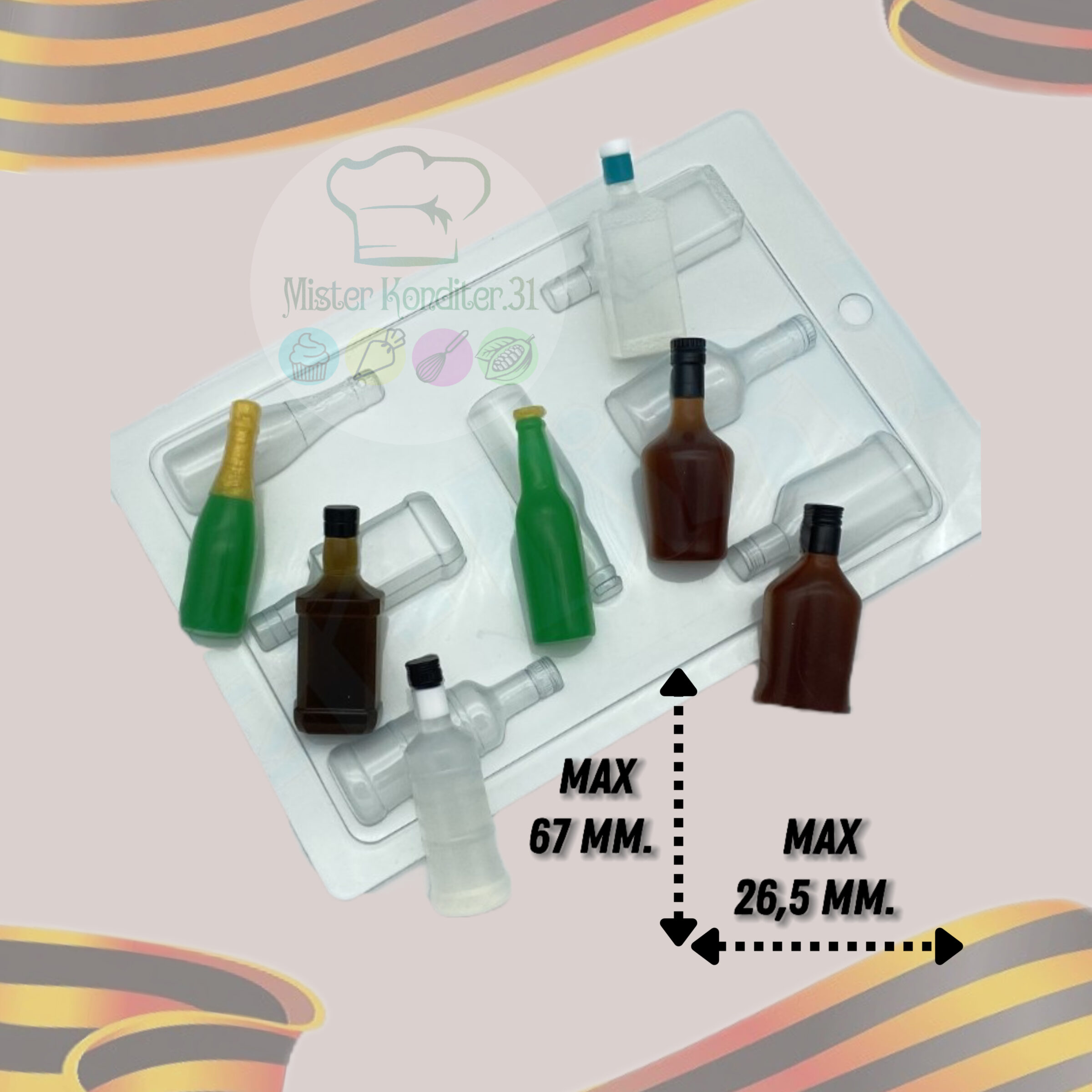 Mister Konditer.31

MAX
67 MM.

MAX
26,5 MM.